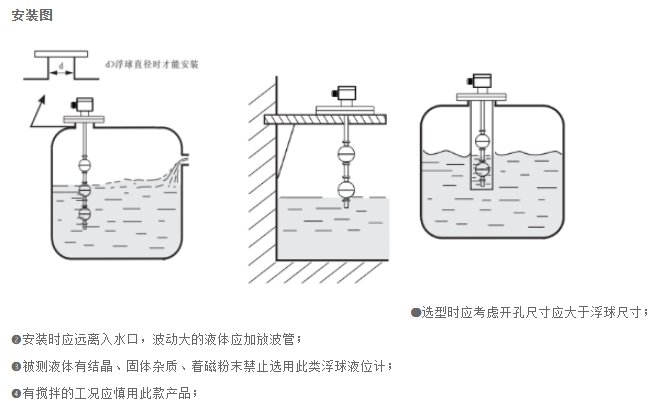 安装图

d

d>浮球直径时才能安装

●选型时应考虑开孔尺寸应大于浮球尺寸；

❷安装时应远离入水口，波动大的液体应加放波管；

❸被测液体有结晶、固体杂质、着磁粉末禁止选用此类浮球液位计；

❹有搅拌的工况应慎用此款产品；